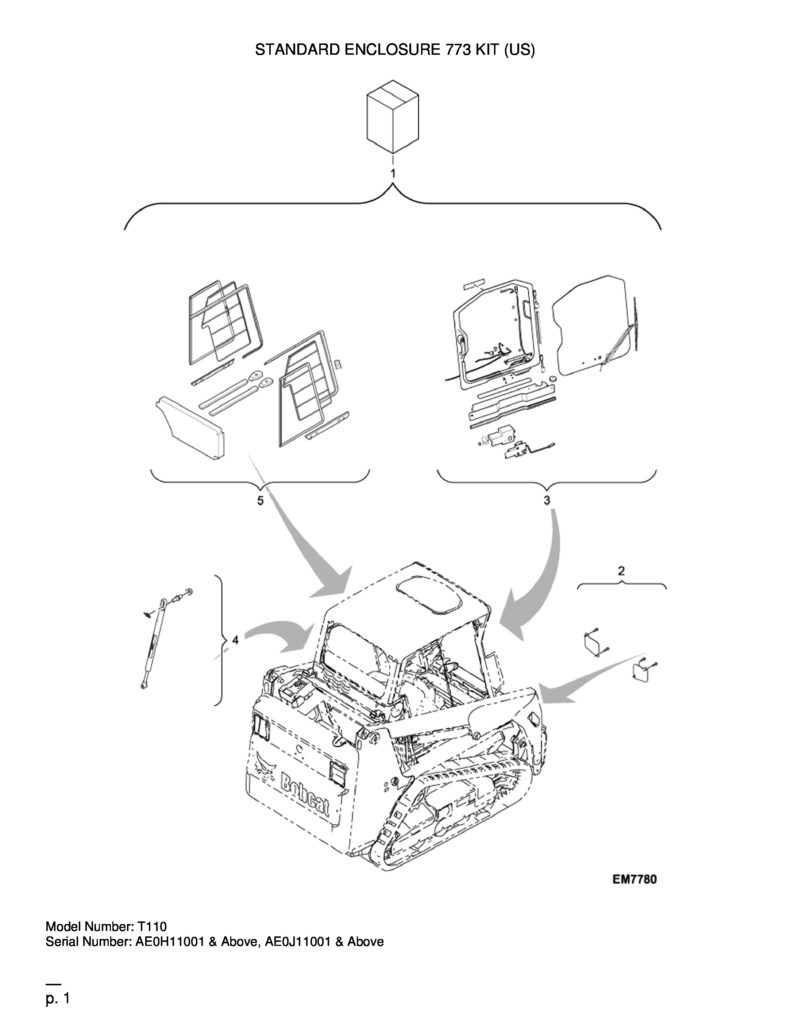 STANDARD ENCLOSURE 773 KIT (US)

1

5

3

2

4

Bobcat

EM7780

Model Number: T110
Serial Number: AE0H11001 & Above, AE0J11001 & Above

p. 1