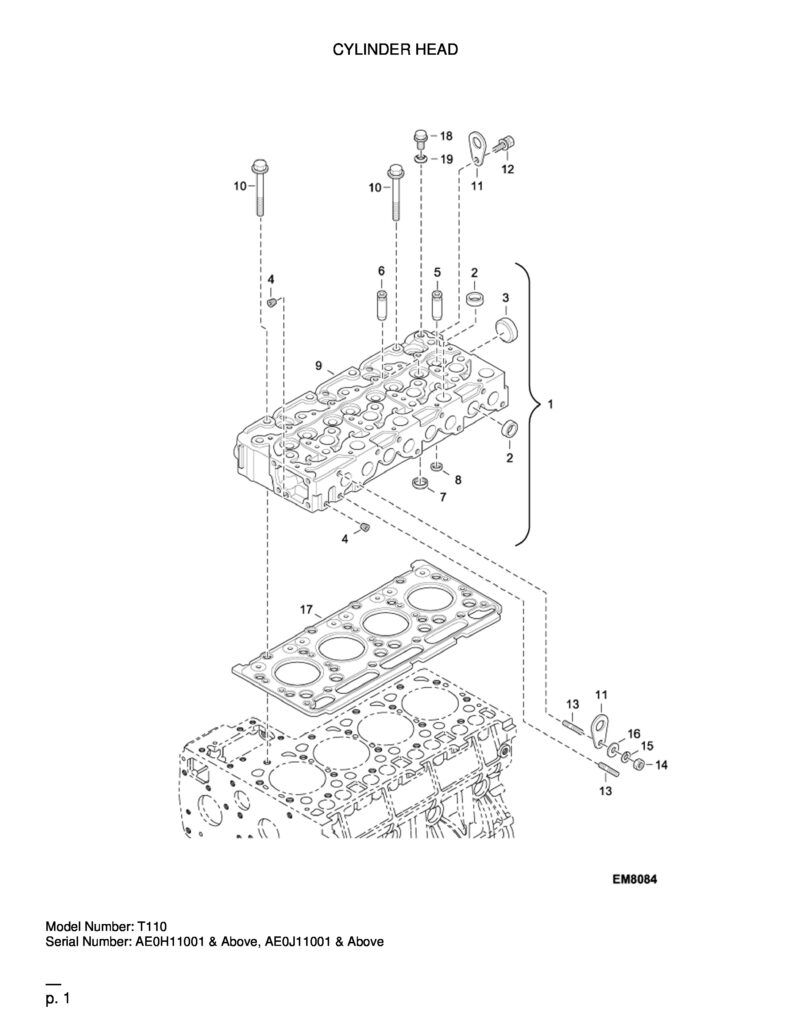 CYLINDER HEAD

18
19
12
11
10
10
4
6
5
2
3
9
1
2
8
7
4
17
13
11
16
15
14
13

EM8084

Model Number: T110
Serial Number: AE0H11001 & Above, AE0J11001 & Above

p. 1